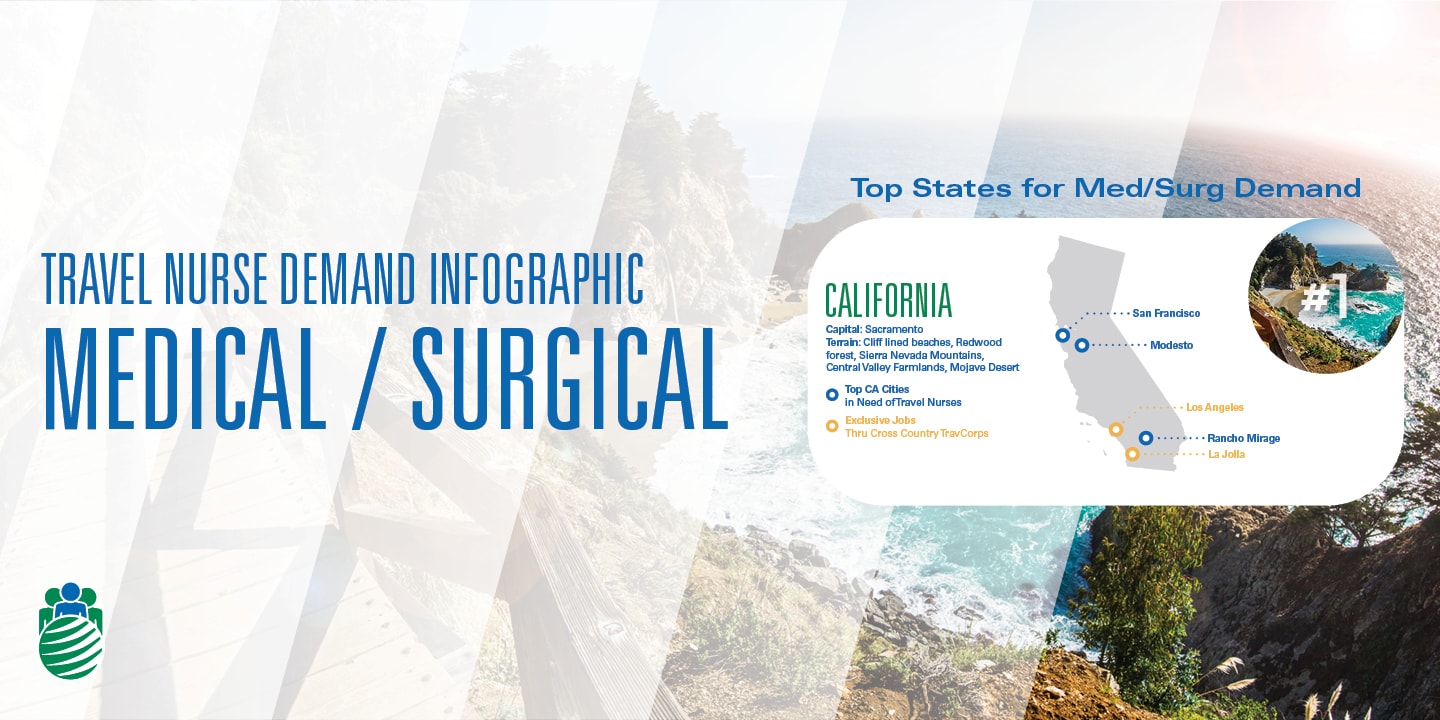 TRAVEL NURSE DEMAND INFOGRAPHIC
MEDICAL / SURGICAL

Top States for Med/Surg Demand

CALIFORNIA
Capital: Sacramento
Terrain: Cliff lined beaches, Redwood forest, Sierra Nevada Mountains, Central Valley Farmlands, Mojave Desert

Top CA Cities in Need ofTravel Nurses

Exclusive Jobs Thru Cross Country TravCorps

San Francisco
Modesto
Los Angeles
Rancho Mirage
La Jolla

#1